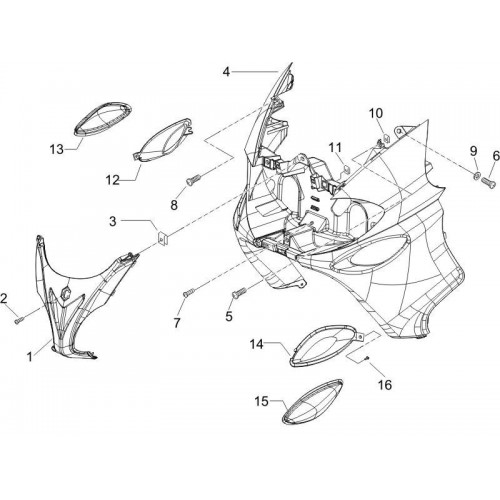 4
10
13
11
9
6
12
8
3
2
7
5
1
14
16
15